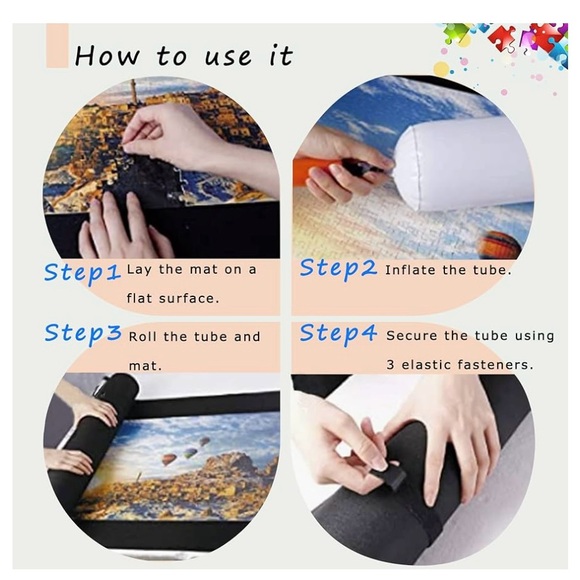 How to use it

Step1 Lay the mat on a flat surface.

Step2 Inflate the tube.

Step3 Roll the tube and mat.

Step4 Secure the tube using 3 elastic fasteners.